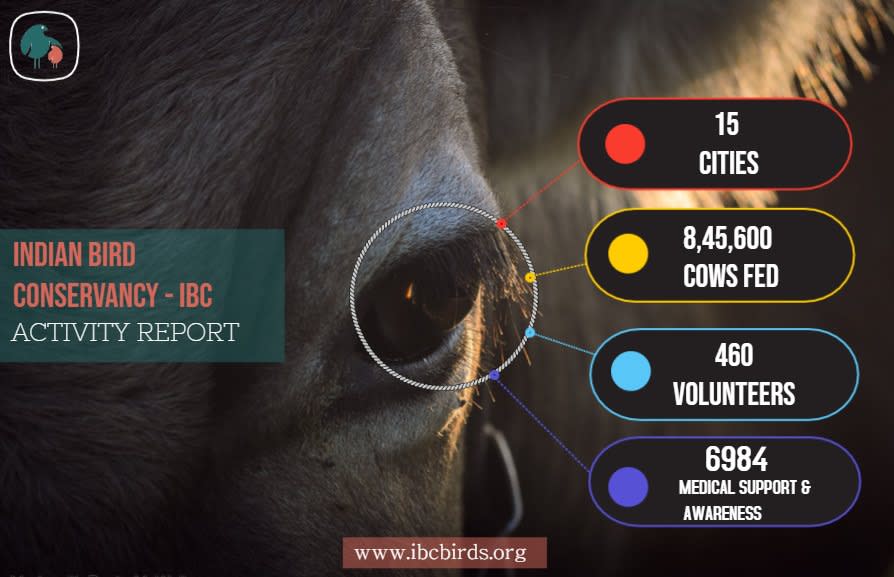 INDIAN BIRD CONSERVANCY - IBC
ACTIVITY REPORT

15
CITIES

8,45,600
COWS FED

460
VOLUNTEERS

6984
MEDICAL SUPPORT & AWARENESS

www.ibcbirds.org